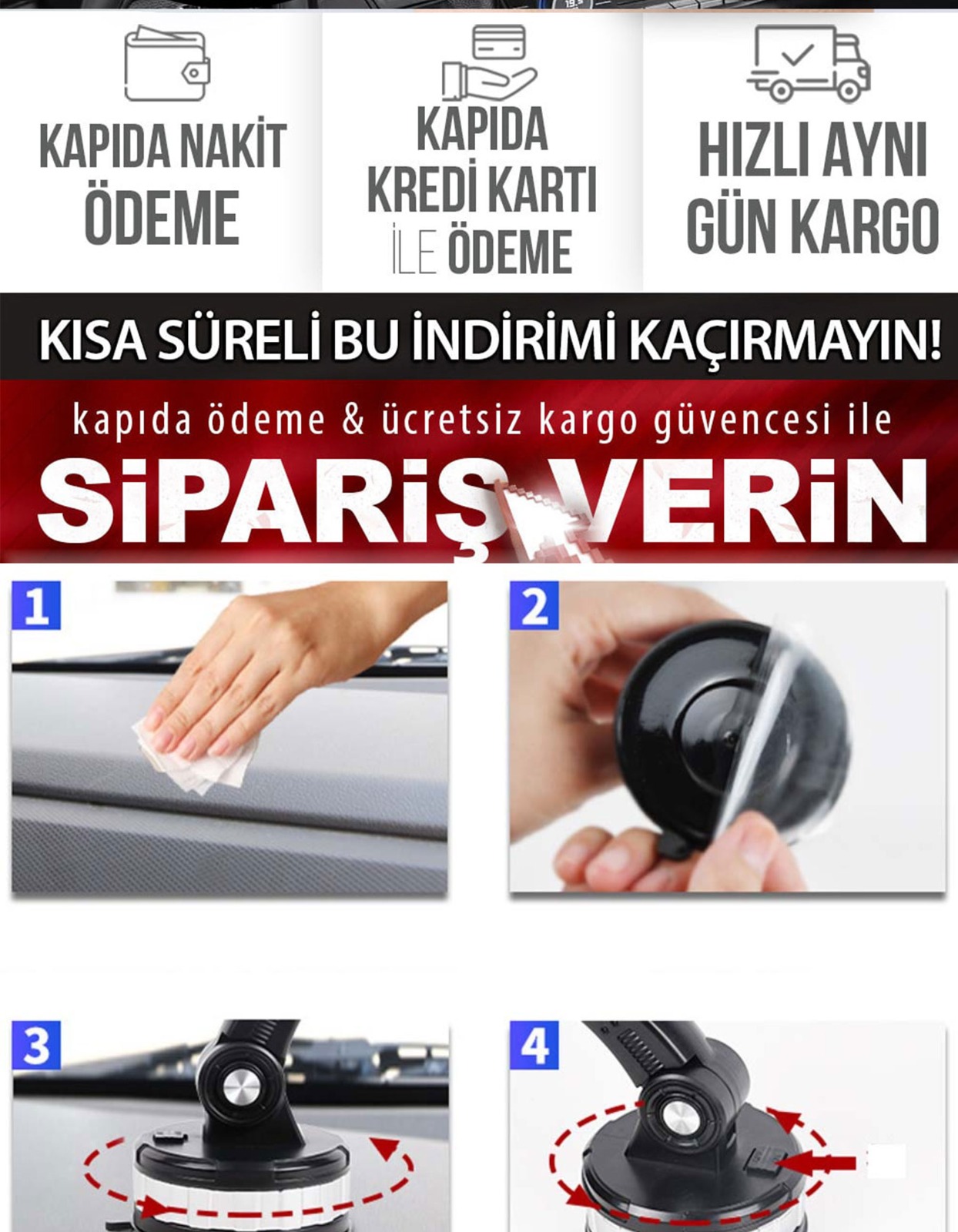 KAPIDA NAKİT ÖDEME

KAPIDA KREDİ KARTI İLE ÖDEME

HIZLI AYNI GÜN KARGO

KISA SÜRELİ BU İNDİRİMİ KAÇIRMAYIN!

kapıda ödeme & ücretsiz kargo güvencesi ile

SİPARİŞ VERİN

1

2

3

4